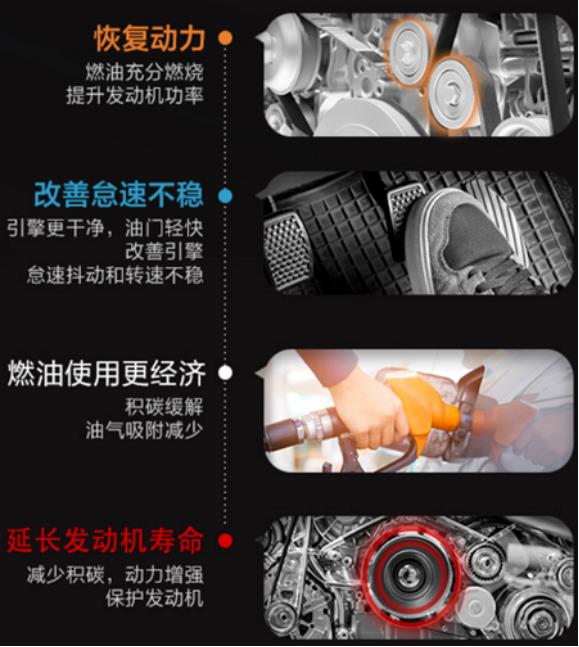 恢复动力
燃油充分燃烧
提升发动机功率

改善怠速不稳
引擎更干净，油门轻快
改善引擎
怠速抖动和转速不稳

燃油使用更经济
积碳缓解
油气吸附减少

延长发动机寿命
减少积碳，动力增强
保护发动机